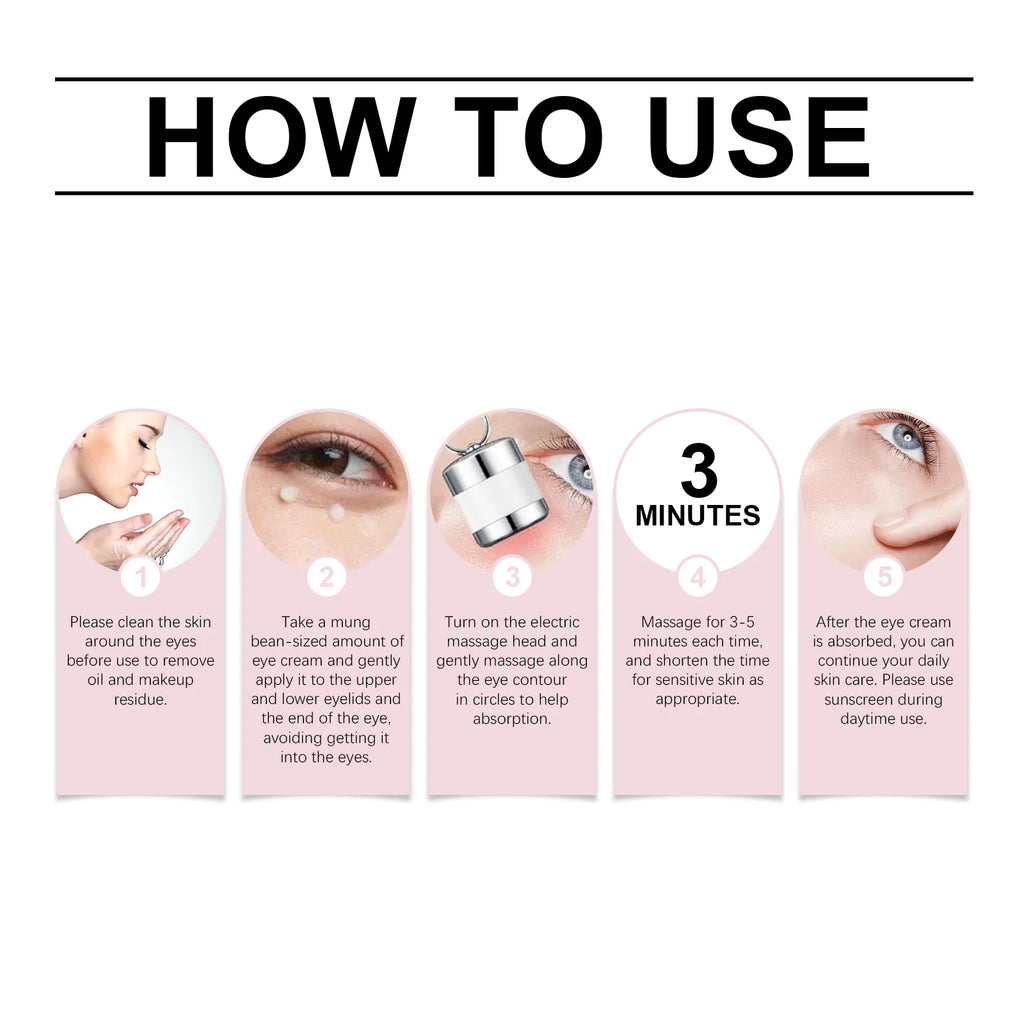 HOW TO USE

1

Please clean the skin around the eyes before use to remove oil and makeup residue.

2

Take a mung bean-sized amount of eye cream and gently apply it to the upper and lower eyelids and the end of the eye, avoiding getting it into the eyes.

3

Turn on the electric massage head and gently massage along the eye contour in circles to help absorption.

3 MINUTES

4

Massage for 3-5 minutes each time, and shorten the time for sensitive skin as appropriate.

5

After the eye cream is absorbed, you can continue your daily skin care. Please use sunscreen during daytime use.