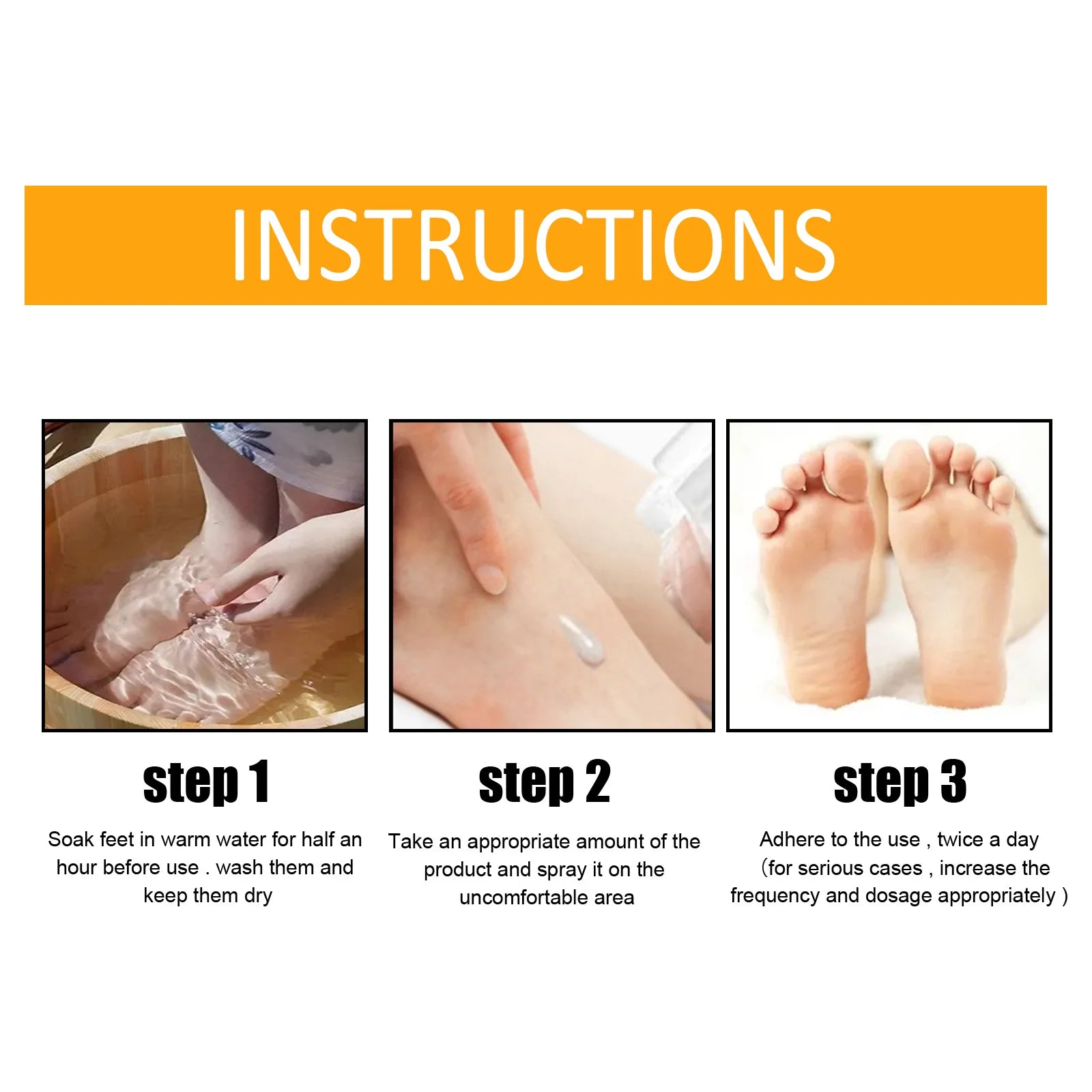 INSTRUCTIONS

step 1

Soak feet in warm water for half an hour before use . wash them and keep them dry

step 2

Take an appropriate amount of the product and spray it on the uncomfortable area

step 3

Adhere to the use , twice a day （for serious cases , increase the frequency and dosage appropriately )