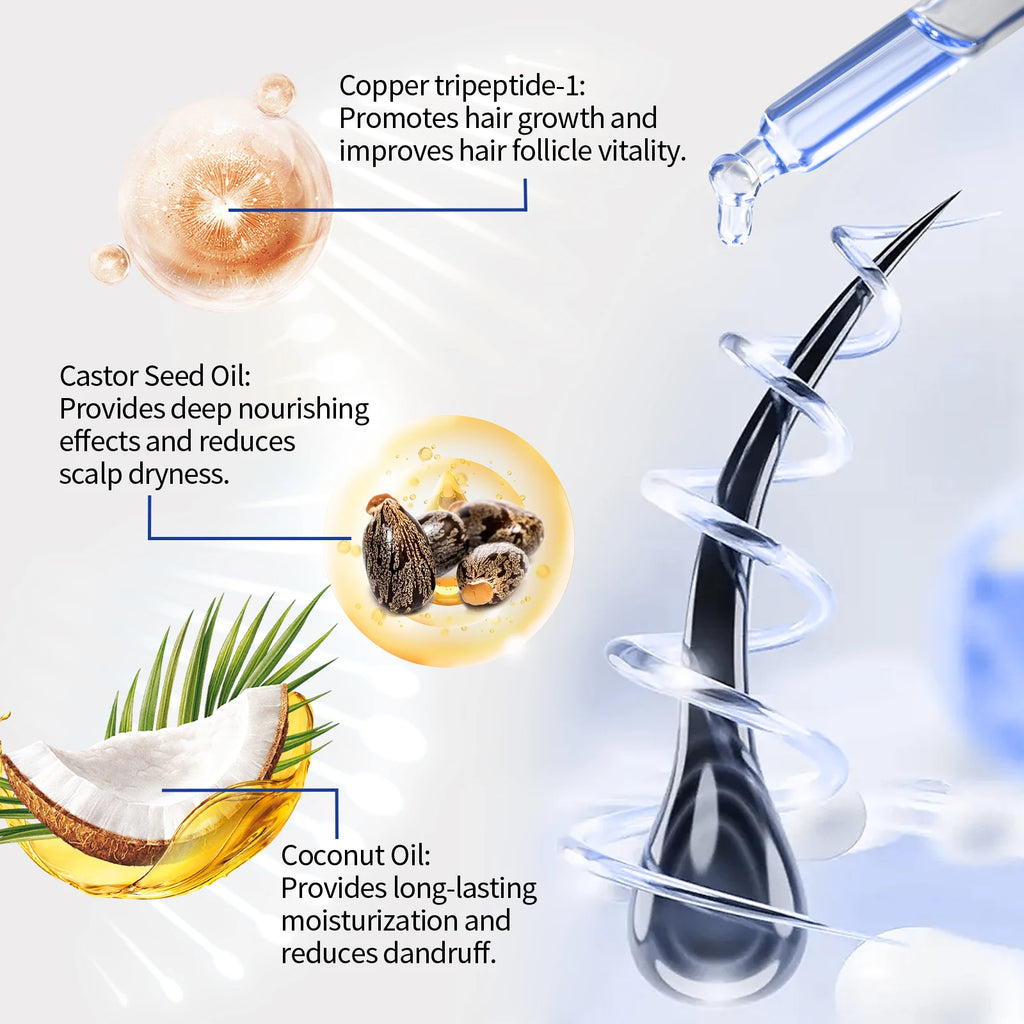 Copper tripeptide-1:
Promotes hair growth and improves hair follicle vitality.

Castor Seed Oil:
Provides deep nourishing effects and reduces scalp dryness.

Coconut Oil:
Provides long-lasting moisturization and reduces dandruff.