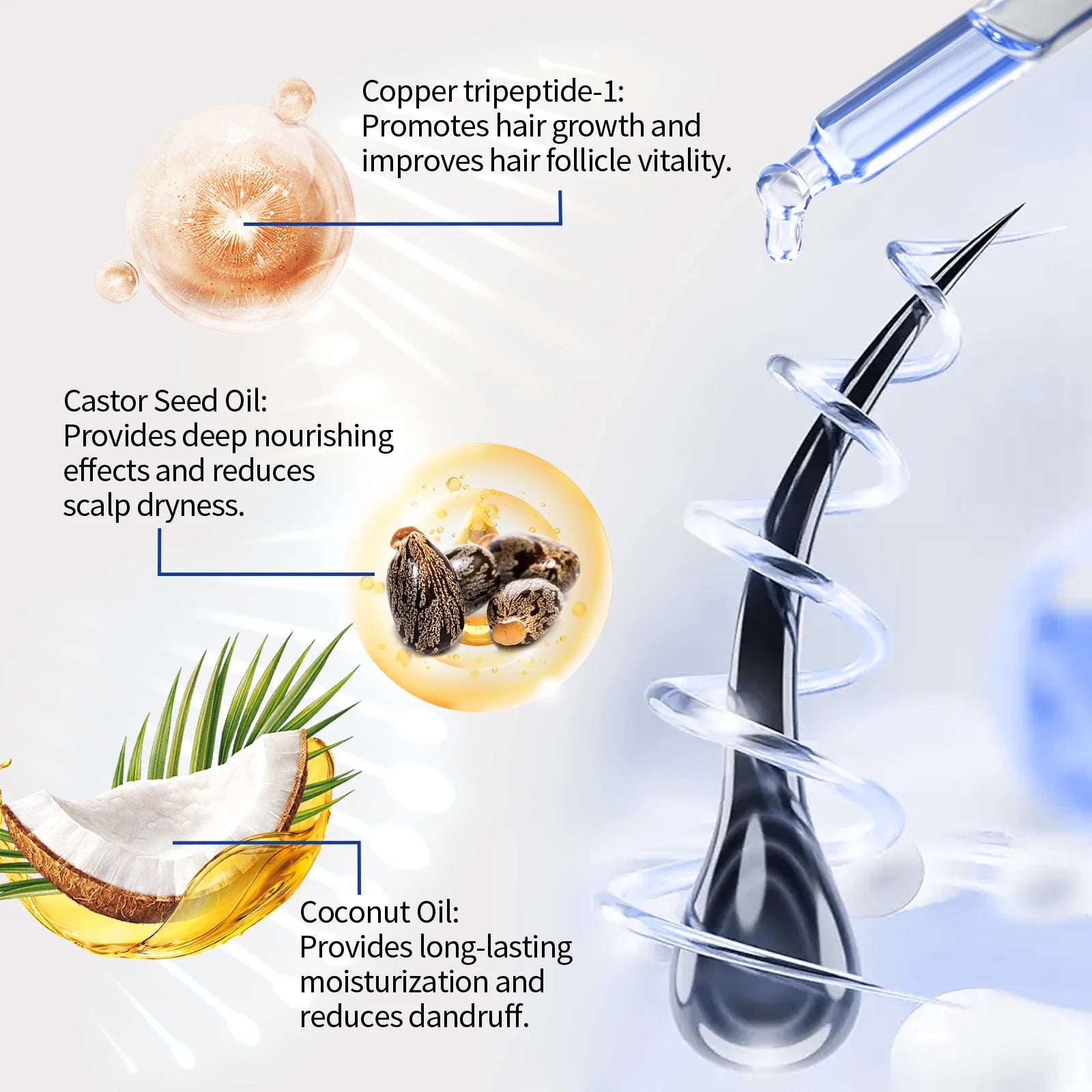 Copper tripeptide-1:
Promotes hair growth and improves hair follicle vitality.

Castor Seed Oil:
Provides deep nourishing effects and reduces scalp dryness.

Coconut Oil:
Provides long-lasting moisturization and reduces dandruff.