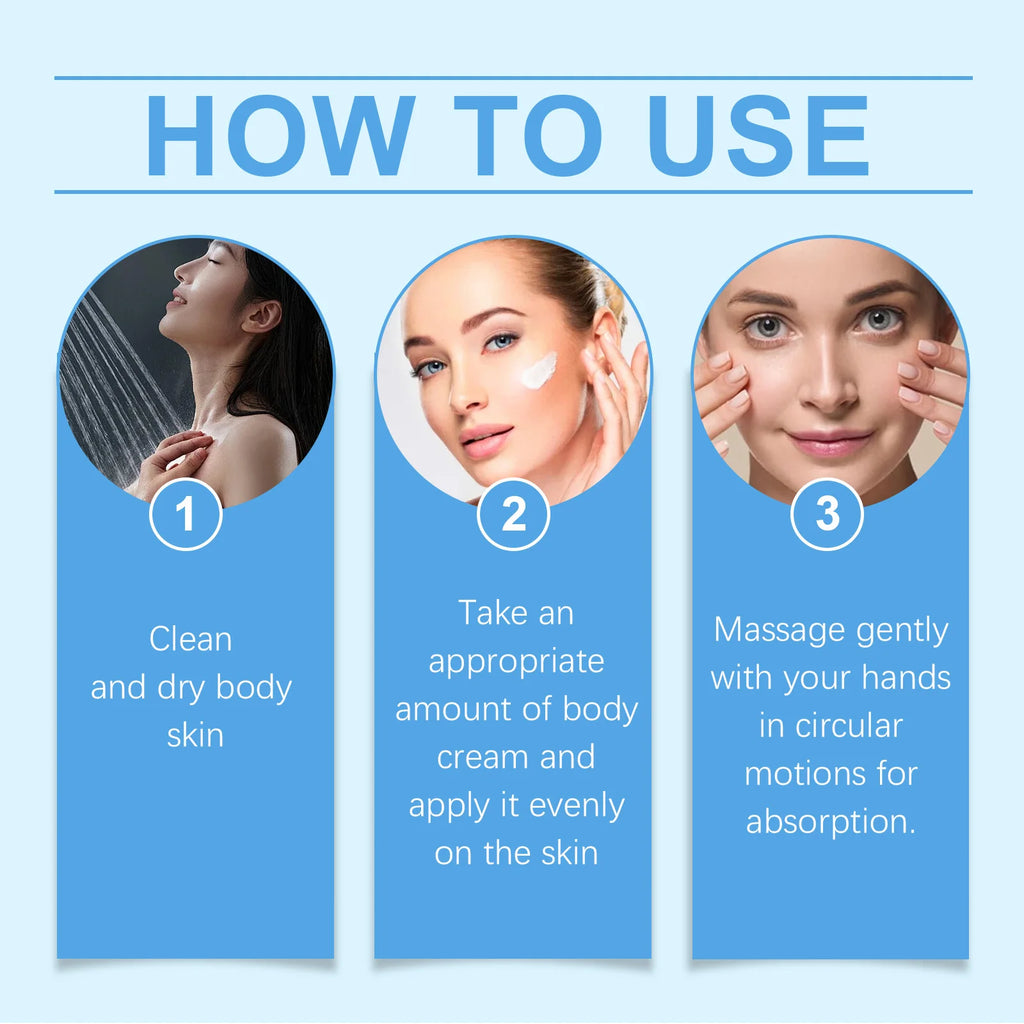 HOW TO USE

1

Clean and dry body skin

2

Take an appropriate amount of body cream and apply it evenly on the skin

3

Massage gently with your hands in circular motions for absorption.